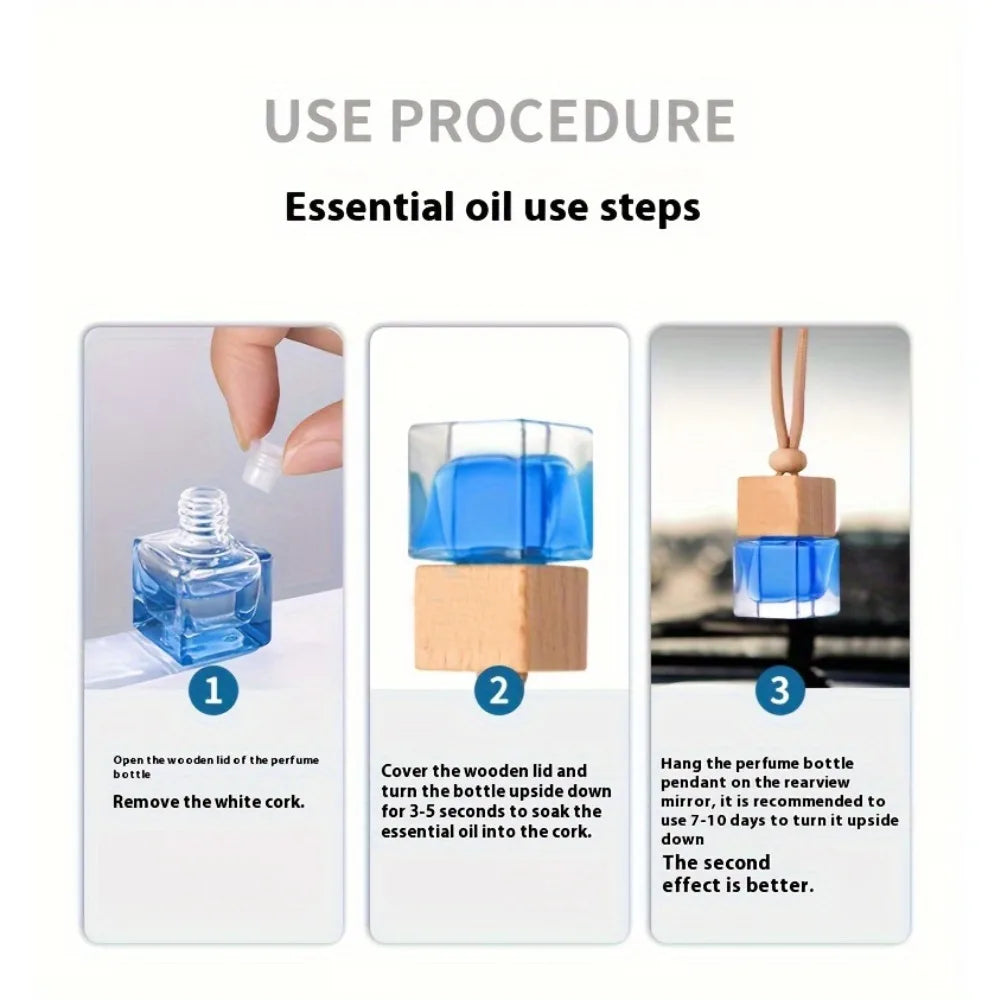 USE PROCEDURE

Essential oil use steps

1

Open the wooden lid of the perfume bottle

Remove the white cork.

2

Cover the wooden lid and turn the bottle upside down for 3-5 seconds to soak the essential oil into the cork.

3

Hang the perfume bottle pendant on the rearview mirror, it is recommended to use 7-10 days to turn it upside down

The second effect is better.